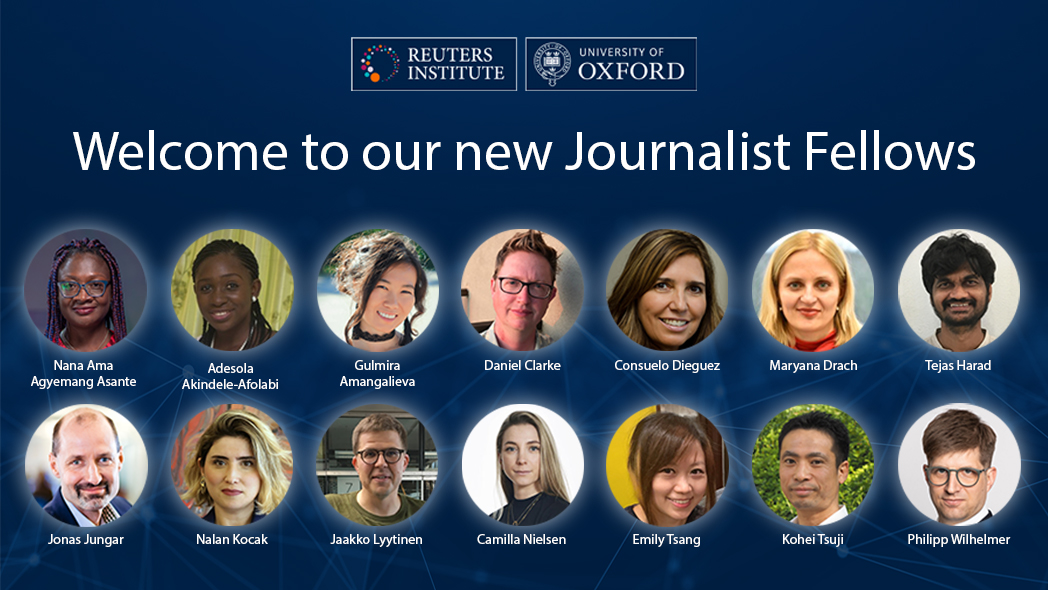 REUTERS INSTITUTE

UNIVERSITY OF OXFORD

Welcome to our new Journalist Fellows

Nana Ama Agyemang Asante

Adesola Akindele-Afolabi

Gulmira Amangalieva

Daniel Clarke

Consuelo Dieguez

Maryana Drach

Tejas Harad

Jonas Jungar

Nalan Kocak

Jaakko Lyytinen

Camilla Nielsen

Emily Tsang

Kohei Tsuji

Philipp Wilhelmer